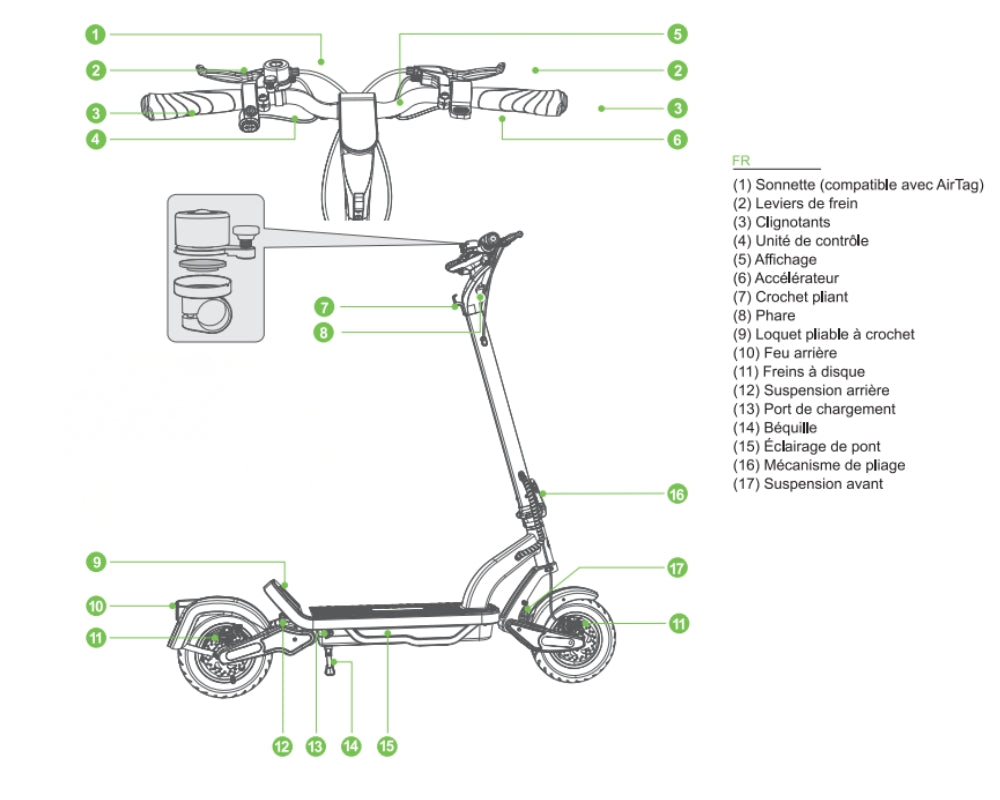 1
2
3
4
5
2
3
6
7
8
16
9
10
11
17
11
12
13
14
15

FR
(1) Sonnette (compatible avec AirTag)
(2) Leviers de frein
(3) Clignotants
(4) Unité de contrôle
(5) Affichage
(6) Accélérateur
(7) Crochet pliant
(8) Phare
(9) Loquet pliable à crochet
(10) Feu arrière
(11) Freins à disque
(12) Suspension arrière
(13) Port de chargement
(14) Béquille
(15) Éclairage de pont
(16) Mécanisme de pliage
(17) Suspension avant