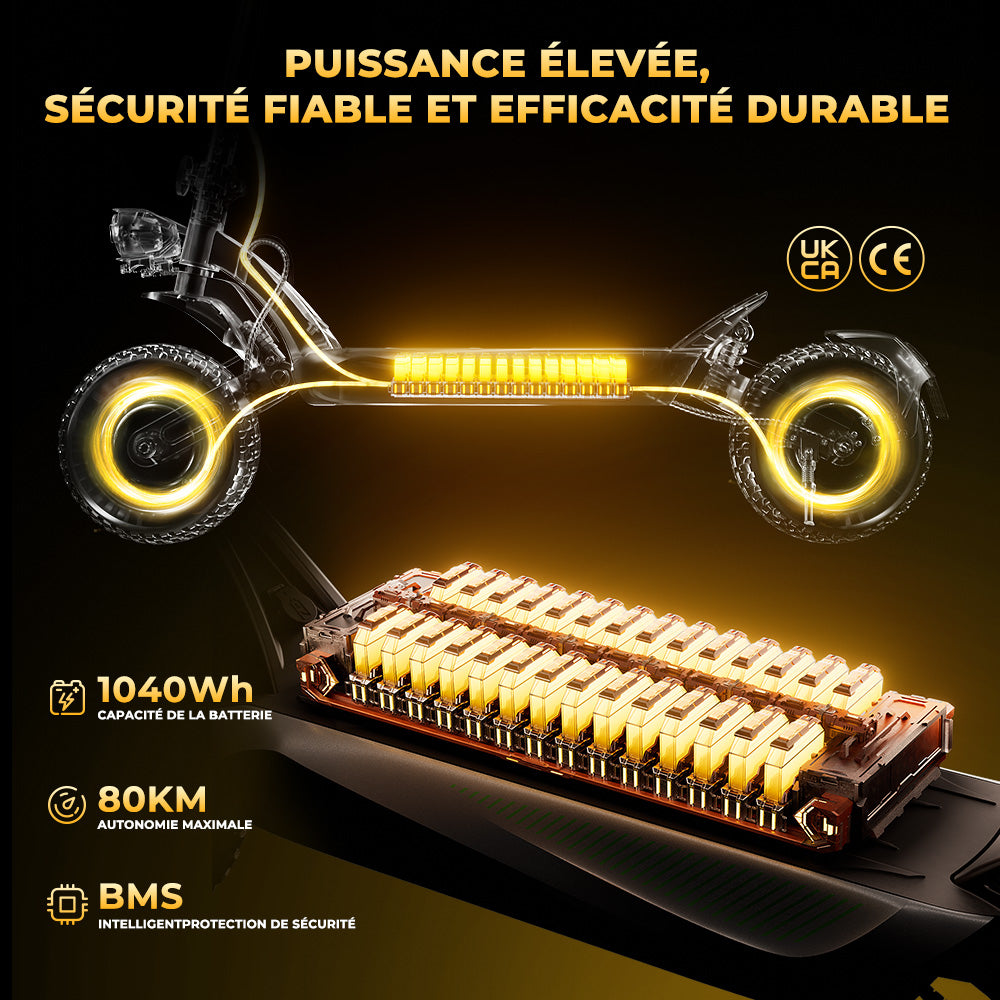 PUISSANCE ÉLEVÉE,
SÉCURITÉ FIABLE ET EFFICACITÉ DURABLE

UK CA

CE

1040Wh
CAPACITÉ DE LA BATTERIE

80KM
AUTONOMIE MAXIMALE

BMS
INTELLIGENTPROTECTION DE SÉCURITÉ