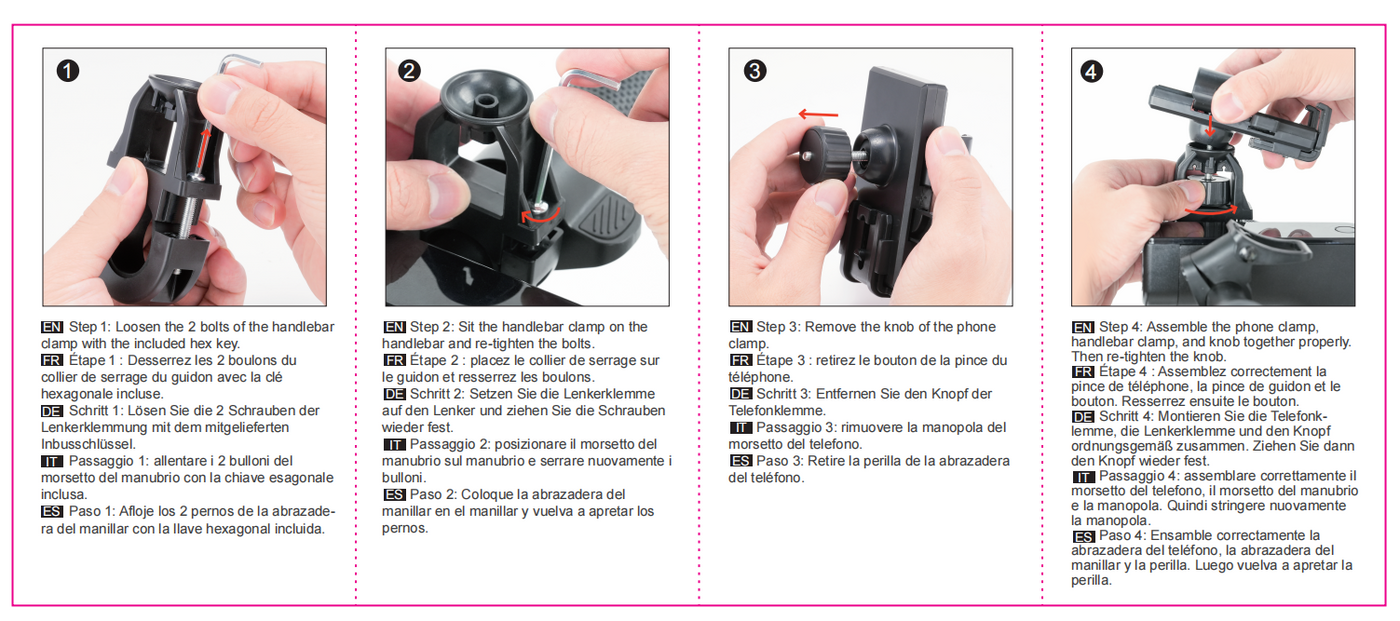 1

EN Step 1: Loosen the 2 bolts of the handlebar clamp with the included hex key.
FR Étape 1 : Desserrez les 2 boulons du collier de serrage du guidon avec la clé hexagonale incluse.
DE Schritt 1: Lösen Sie die 2 Schrauben der Lenkerklemmung mit dem mitgelieferten Inbusschlüssel.
IT Passaggio 1: allentare i 2 bulloni del morsetto del manubrio con la chiave esagonale inclusa.
ES Paso 1: Afloje los 2 pernos de la abrazadera del manillar con la llave hexagonal incluida.

2

EN Step 2: Sit the handlebar clamp on the handlebar and re-tighten the bolts.
FR Étape 2 : placez le collier de serrage sur le guidon et resserrez les boulons.
DE Schritt 2: Setzen Sie die Lenkerklemme auf den Lenker und ziehen Sie die Schrauben wieder fest.
IT Passaggio 2: posizionare il morsetto del manubrio sul manubrio e serrare nuovamente i bulloni.
ES Paso 2: Coloque la abrazadera del manillar en el manillar y vuelva a apretar los pernos.

3

EN Step 3: Remove the knob of the phone clamp.
FR Étape 3 : retirez le bouton de la pince du téléphone.
DE Schritt 3: Entfernen Sie den Knopf der Telefonklemme.
IT Passaggio 3: rimuovere la manopola del morsetto del telefono.
ES Paso 3: Retire la perilla de la abrazadera del teléfono.

4

EN Step 4: Assemble the phone clamp, handlebar clamp, and knob together properly. Then re-tighten the knob.
FR Étape 4 : Assemblez correctement la pince de téléphone, la pince de guidon et le bouton. Resserrez ensuite le bouton.
DE Schritt 4: Montieren Sie die Telefonklemme, die Lenkerklemme und den Knopf ordnungsgemäß zusammen. Ziehen Sie dann den Knopf wieder fest.
IT Passaggio 4: assemblare correttamente il morsetto del telefono, il morsetto del manubrio e la manopola. Quindi stringere nuovamente la manopola.
ES Paso 4: Ensamble correctamente la abrazadera del teléfono, la abrazadera del manillar y la perilla. Luego vuelva a apretar la perilla.