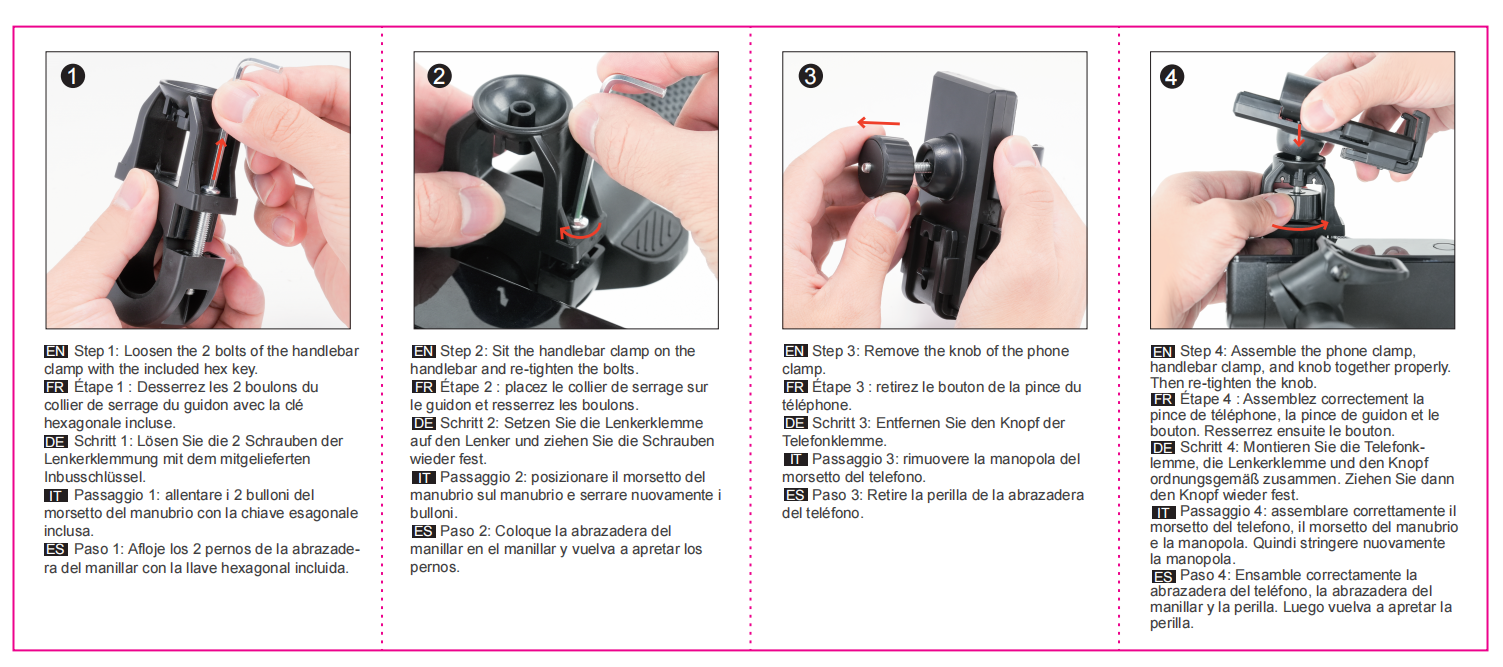 1

EN Step 1: Loosen the 2 bolts of the handlebar clamp with the included hex key.
FR Étape 1 : Desserrez les 2 boulons du collier de serrage du guidon avec la clé hexagonale incluse.
DE Schritt 1: Lösen Sie die 2 Schrauben der Lenkerklemmung mit dem mitgelieferten Inbusschlüssel.
IT Passaggio 1: allentare i 2 bulloni del morsetto del manubrio con la chiave esagonale inclusa.
ES Paso 1: Afloje los 2 pernos de la abrazadera del manillar con la llave hexagonal incluida.

2

EN Step 2: Sit the handlebar clamp on the handlebar and re-tighten the bolts.
FR Étape 2 : placez le collier de serrage sur le guidon et resserrez les boulons.
DE Schritt 2: Setzen Sie die Lenkerklemme auf den Lenker und ziehen Sie die Schrauben wieder fest.
IT Passaggio 2: posizionare il morsetto del manubrio sul manubrio e serrare nuovamente i bulloni.
ES Paso 2: Coloque la abrazadera del manillar en el manillar y vuelva a apretar los pernos.

3

EN Step 3: Remove the knob of the phone clamp.
FR Étape 3 : retirez le bouton de la pince du téléphone.
DE Schritt 3: Entfernen Sie den Knopf der Telefonklemme.
IT Passaggio 3: rimuovere la manopola del morsetto del telefono.
ES Paso 3: Retire la perilla de la abrazadera del teléfono.

4

EN Step 4: Assemble the phone clamp, handlebar clamp, and knob together properly. Then re-tighten the knob.
FR Étape 4 : Assemblez correctement la pince de téléphone, la pince de guidon et le bouton. Resserrez ensuite le bouton.
DE Schritt 4: Montieren Sie die Telefonklemme, die Lenkerklemme und den Knopf ordnungsgemäß zusammen. Ziehen Sie dann den Knopf wieder fest.
IT Passaggio 4: assemblare correttamente il morsetto del telefono, il morsetto del manubrio e la manopola. Quindi stringere nuovamente la manopola.
ES Paso 4: Ensamble correctamente la abrazadera del teléfono, la abrazadera del manillar y la perilla. Luego vuelva a apretar la perilla.